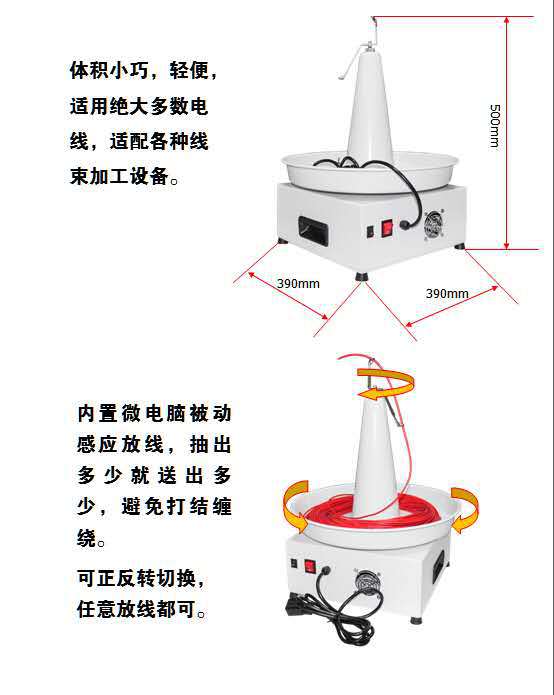 体积小巧，轻便，适用绝大多数电线，适配各种线束加工设备。

500mm

390mm

390mm

内置微电脑被动感应放线，抽出多少就送出多少，避免打结缠绕。

可正反转切换，任意放线都可。